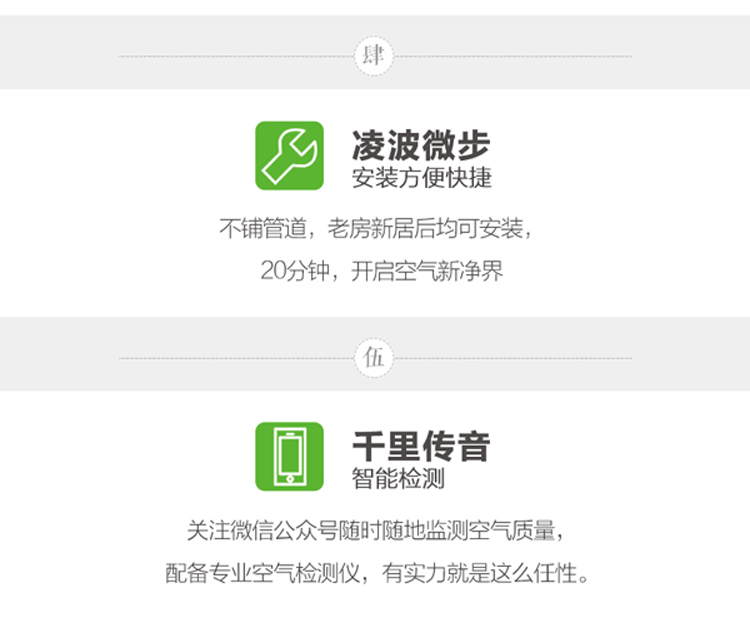 肆

凌波微步
安装方便快捷

不铺管道，老房新居后均可安装，
20分钟，开启空气新净界

伍

千里传音
智能检测

关注微信公众号随时随地监测空气质量，
配备专业空气检测仪，有实力就是这么任性。